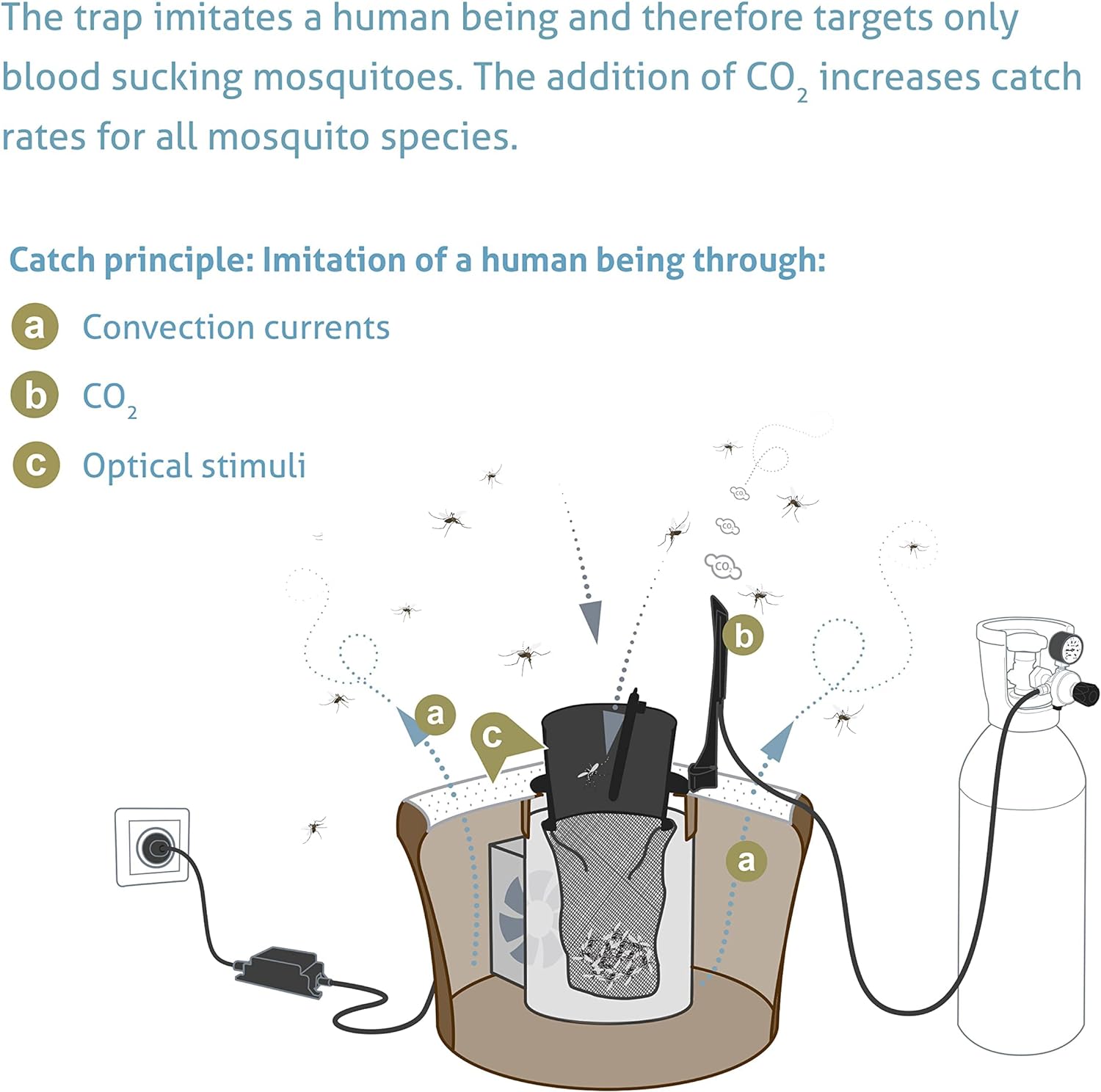 The trap imitates a human being and therefore targets only blood sucking mosquitoes. The addition of $CO_2$ increases catch rates for all mosquito species.

Catch principle: Imitation of a human being through:

a Convection currents

b $CO_2$

c Optical stimuli

$CO_2$

$CO_2$

$CO_2$

b

a

c

a