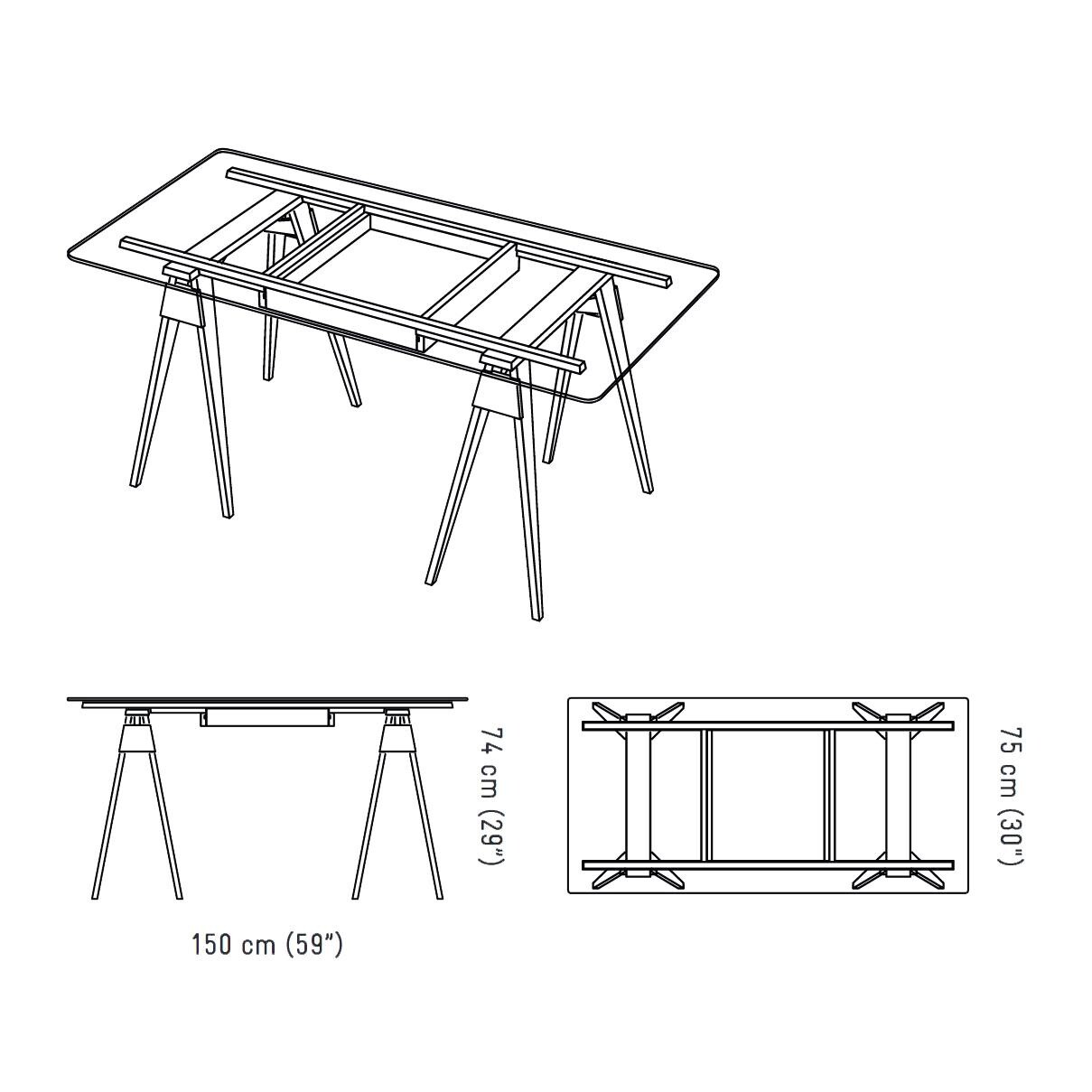 74 cm (29")

150 cm (59")

75 cm (30")