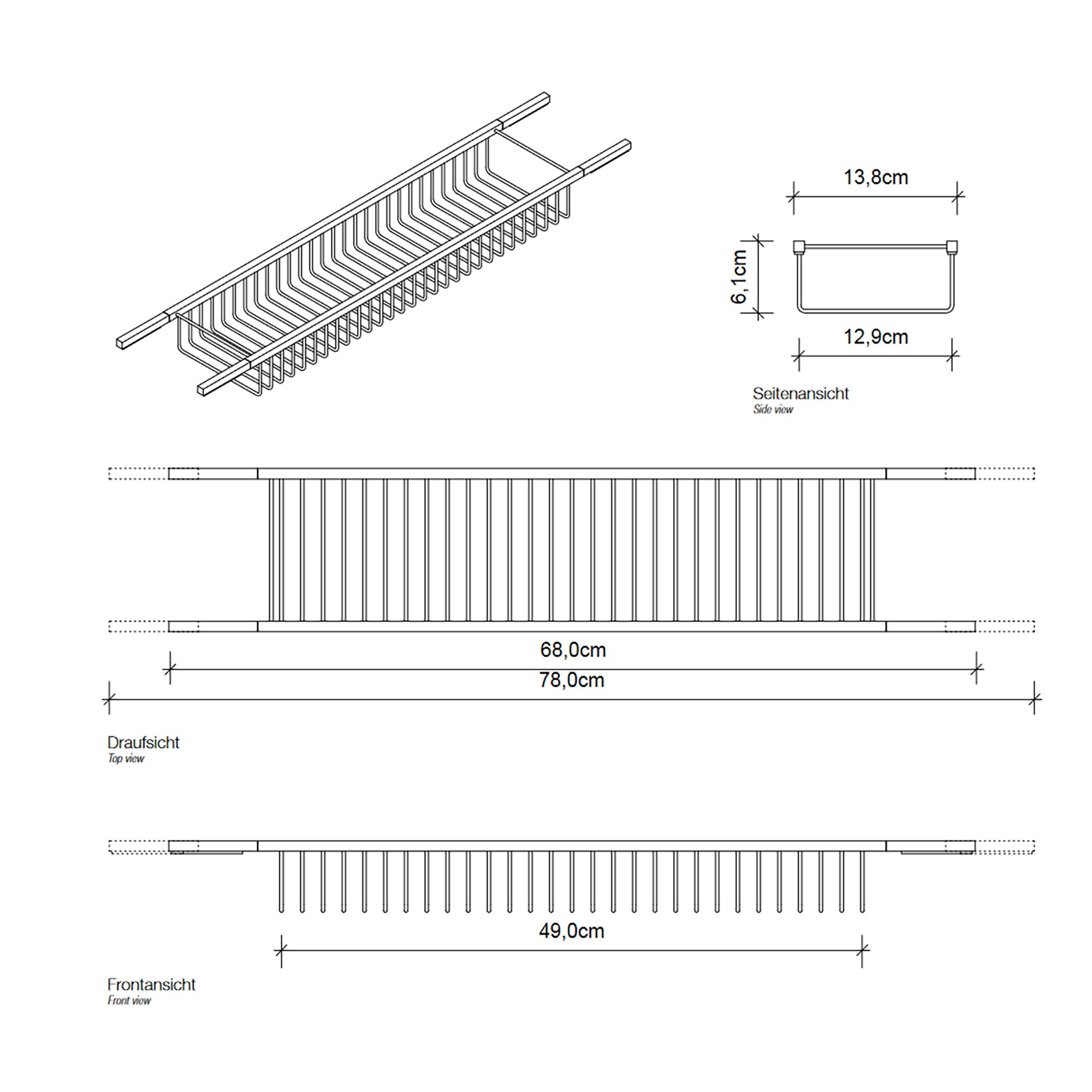 13,8cm

6,1cm

12,9cm

Seitenansicht
Side view

68,0cm

78,0cm

Draufsicht
Top view

49,0cm

Frontansicht
Front view