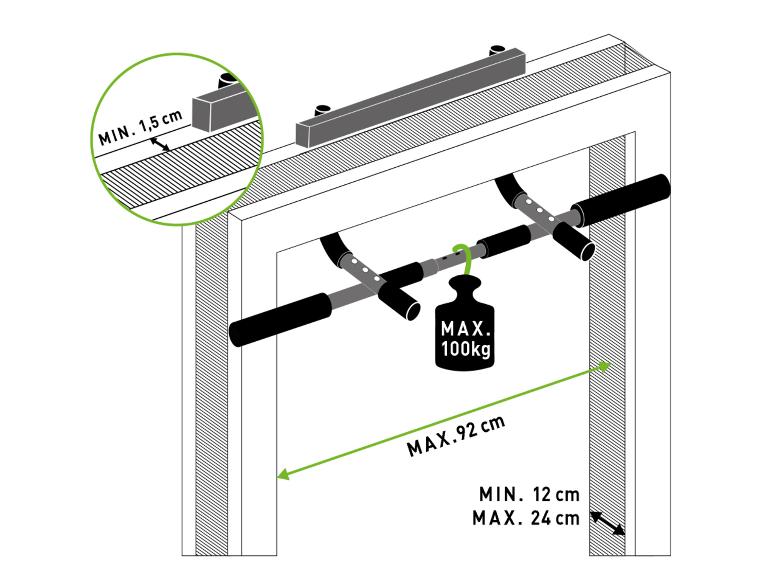 MIN. 1,5 cm

MAX.
100kg

MAX.92 cm

MIN. 12 cm
MAX. 24 cm