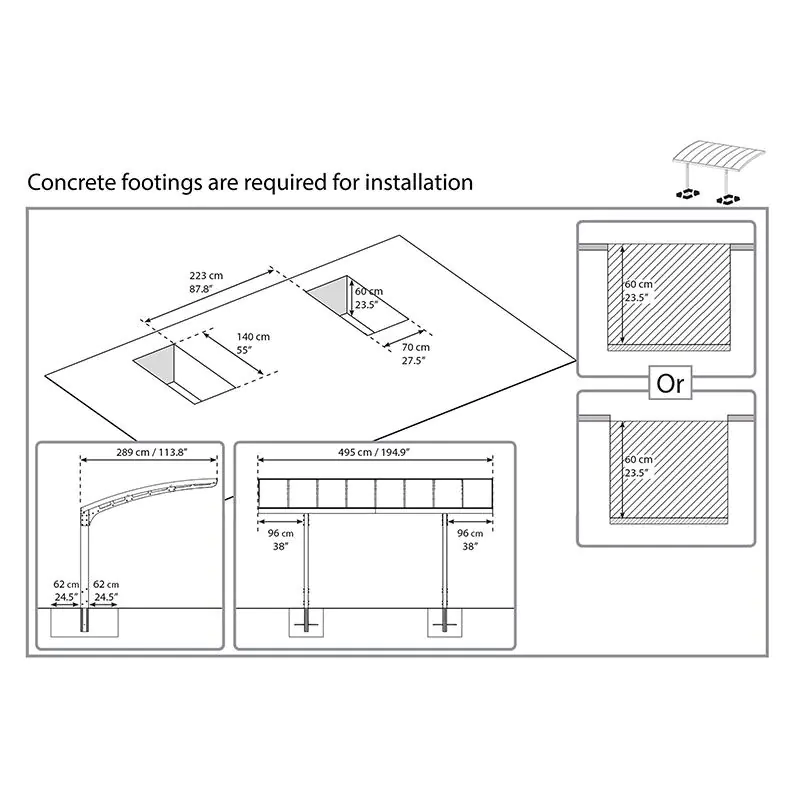 Concrete footings are required for installation

223 cm
87.8"

60 cm
23.5"

140 cm
55"

70 cm
27.5"

60 cm
23.5"

Or

60 cm
23.5"

289 cm / 113.8"

62 cm
24.5"

62 cm
24.5"

495 cm / 194.9"

96 cm
38"

96 cm
38"